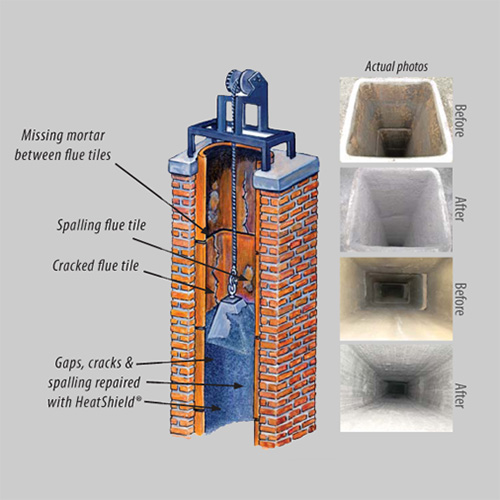 Missing mortar between flue tiles

Spalling flue tile

Cracked flue tile

Gaps, cracks & spalling repaired with HeatShield®

Actual photos

Before

After

Before

After