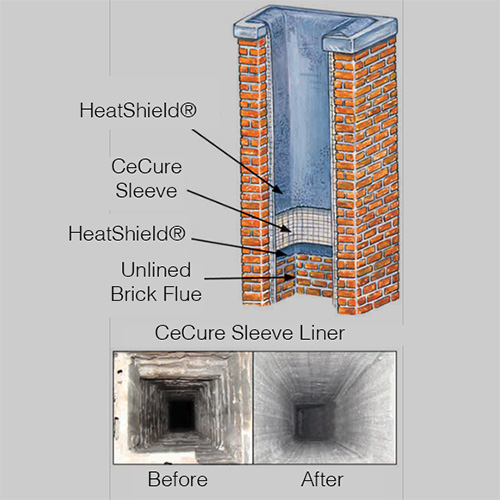 HeatShield®

CeCure Sleeve

HeatShield®

Unlined Brick Flue

CeCure Sleeve Liner

Before

After